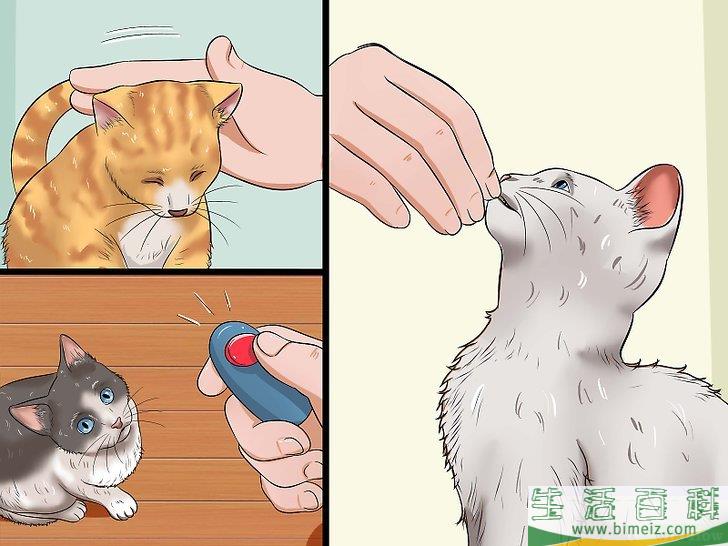 生活百科
www.bimeiz.com