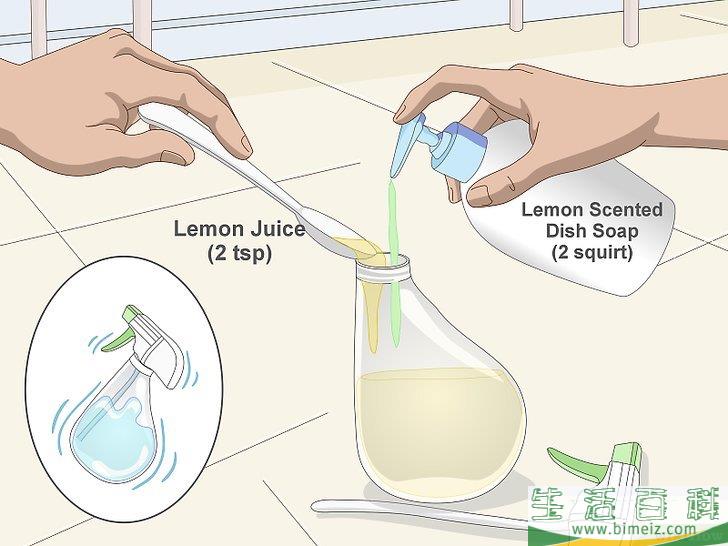 Lemon Juice
(2 tsp)

Lemon Scented
Dish Soap
(2 squirt)

生活百科
www.bimeiz.com