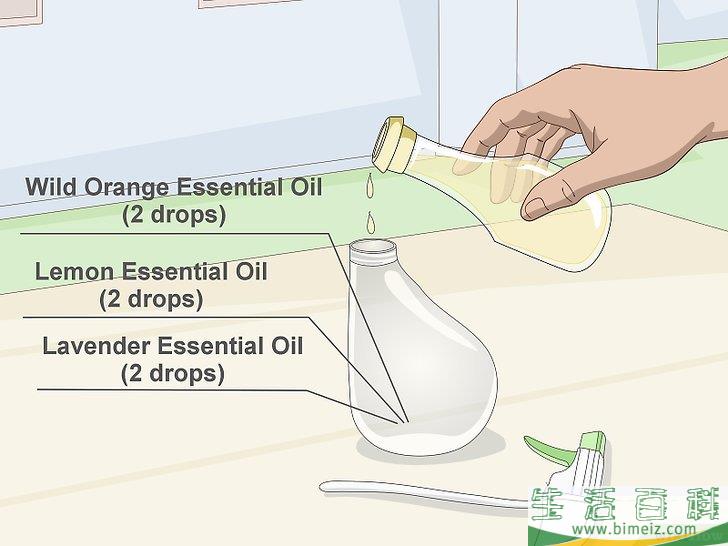 Wild Orange Essential Oil
(2 drops)

Lemon Essential Oil
(2 drops)

Lavender Essential Oil
(2 drops)

生活百科
www.bimeiz.com