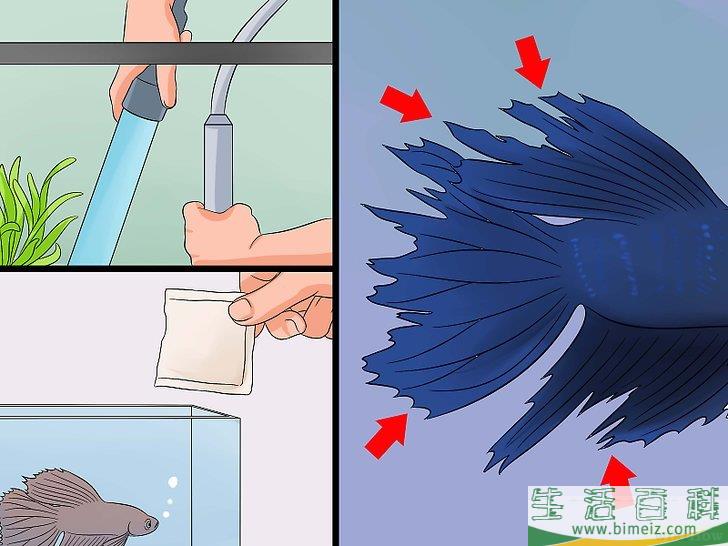 生活百科
www.bimeiz.com