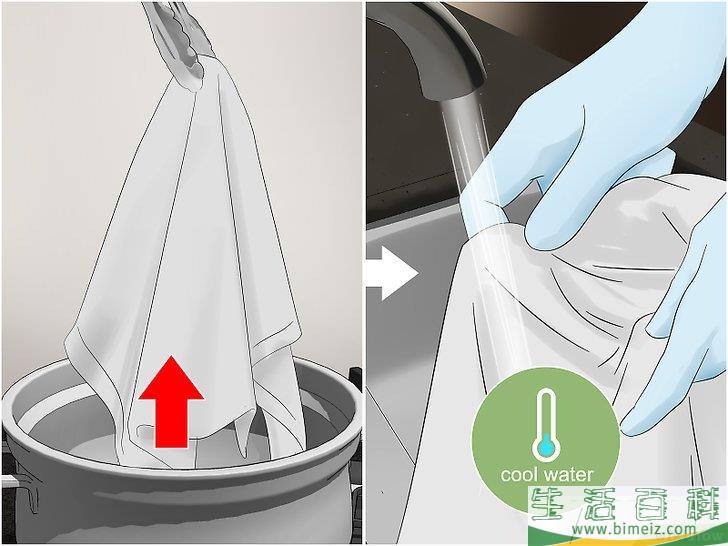 cool water

生活百科
www.bimeiz.com