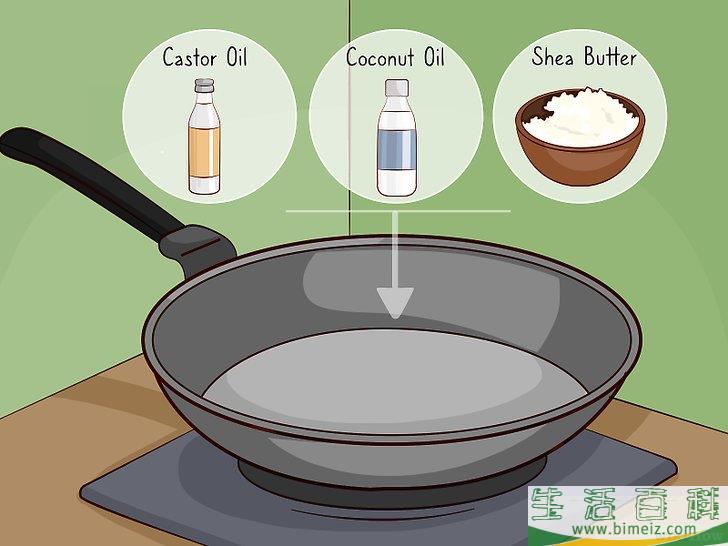 Castor Oil

Coconut Oil

Shea Butter

生活百科
www.bimeiz.com