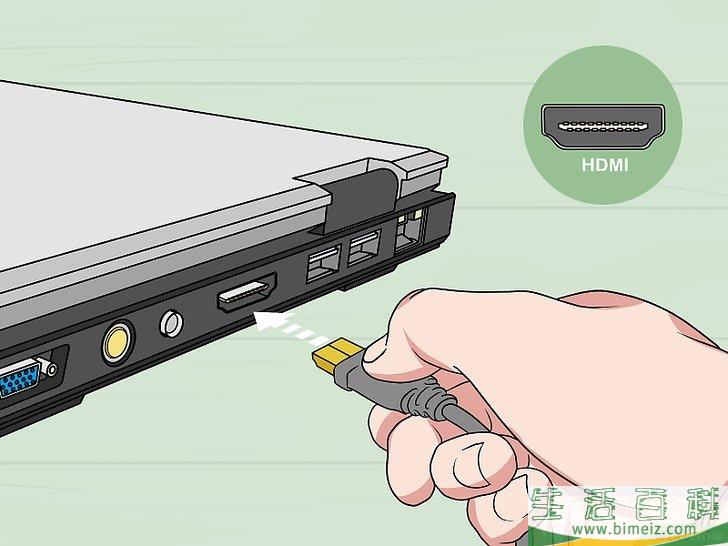 HDMI

生活百科
www.bimeiz.com