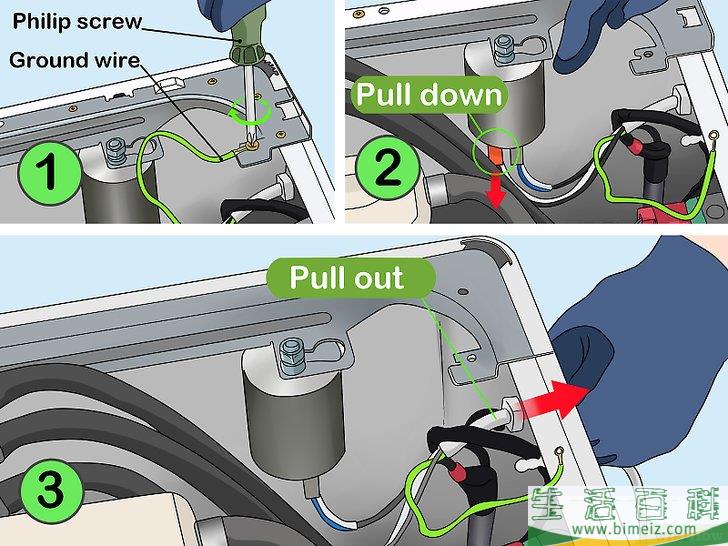 Philip screw
Ground wire
1
Pull down
2
Pull out
3
生活百科
www.bimeiz.com