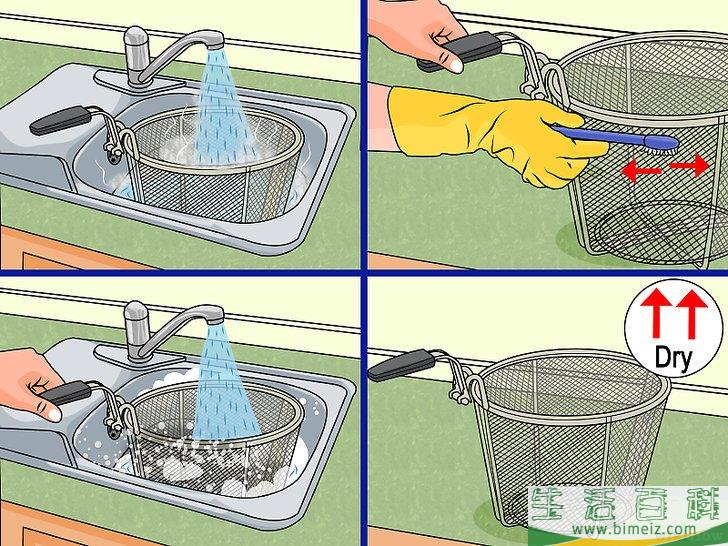 Dry

生活百科
www.bimeiz.com