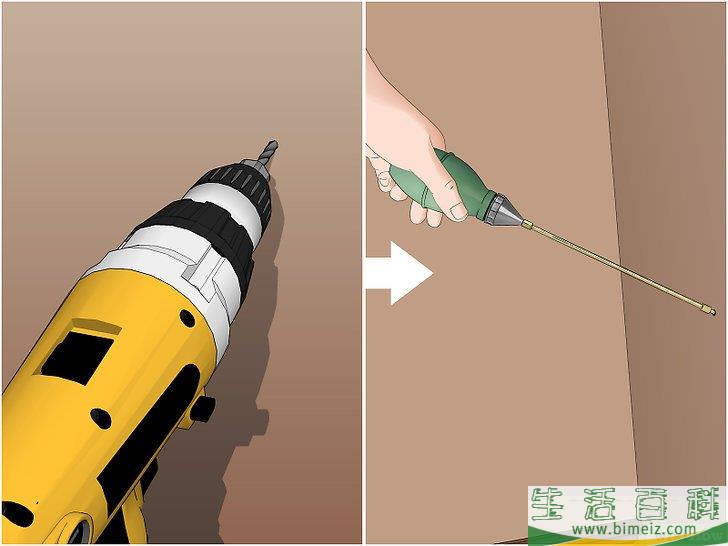 生活百科
www.bimeiz.com