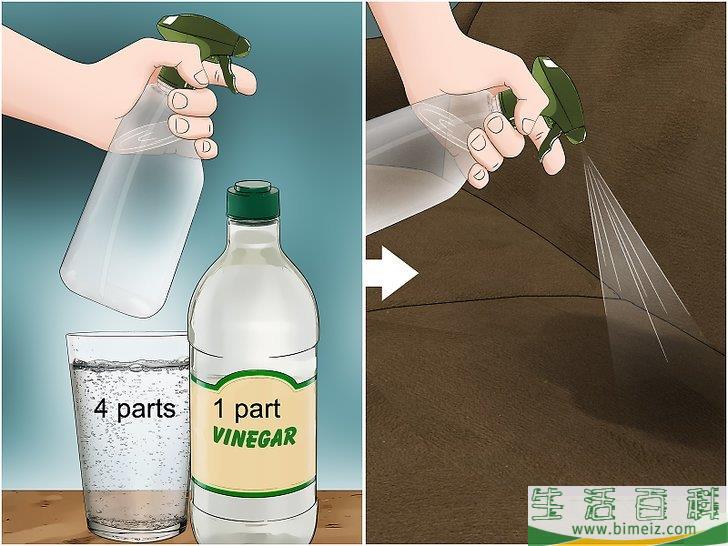 4 parts

1 part
VINEGAR

生活百科
www.bimeiz.com