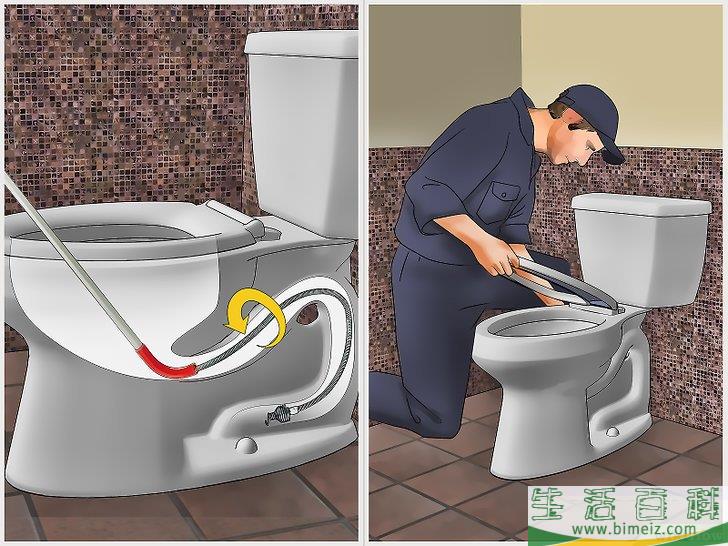 生活百科
www.bimeiz.com