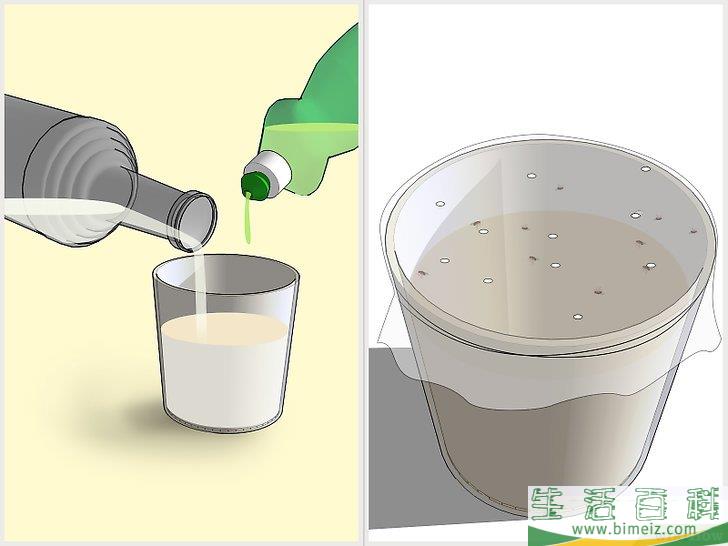 生活百科
www.bimeiz.com