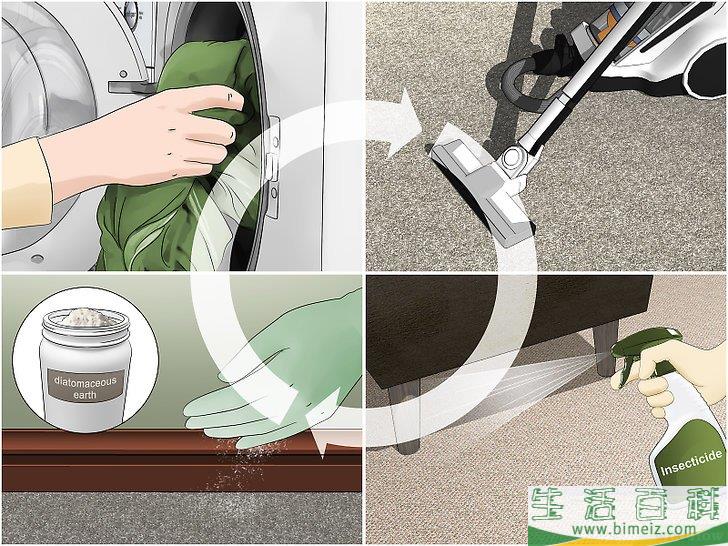 diatomaceous earth

Insecticide

生活百科
www.bimeiz.com