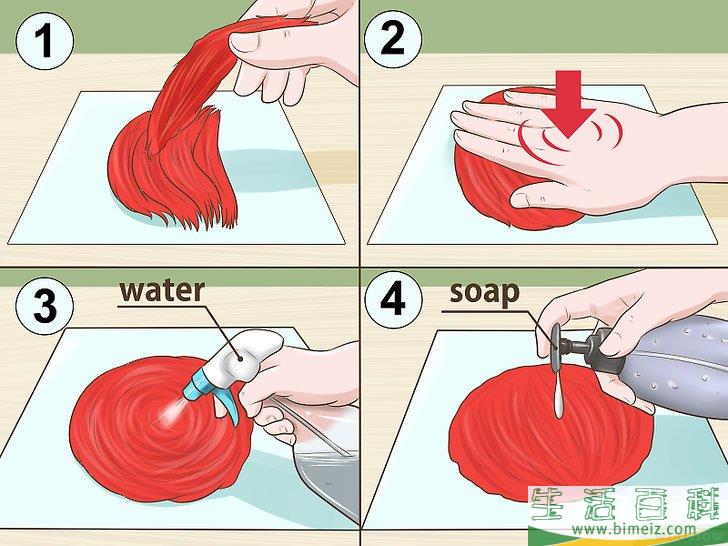 1

2

3

water

4

soap

生活百科
www.bimeiz.com